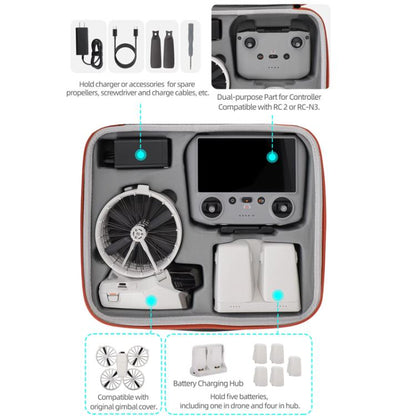 Hold charger or accessories for spare propellers, screwdriver and charge cables, etc.

Dual-purpose Part for Controller Compatible with RC 2 or RC-N3.

Compatible with original gimbal cover.

Battery Charging Hub

Hold five batteries, including one in drone and four in hub.