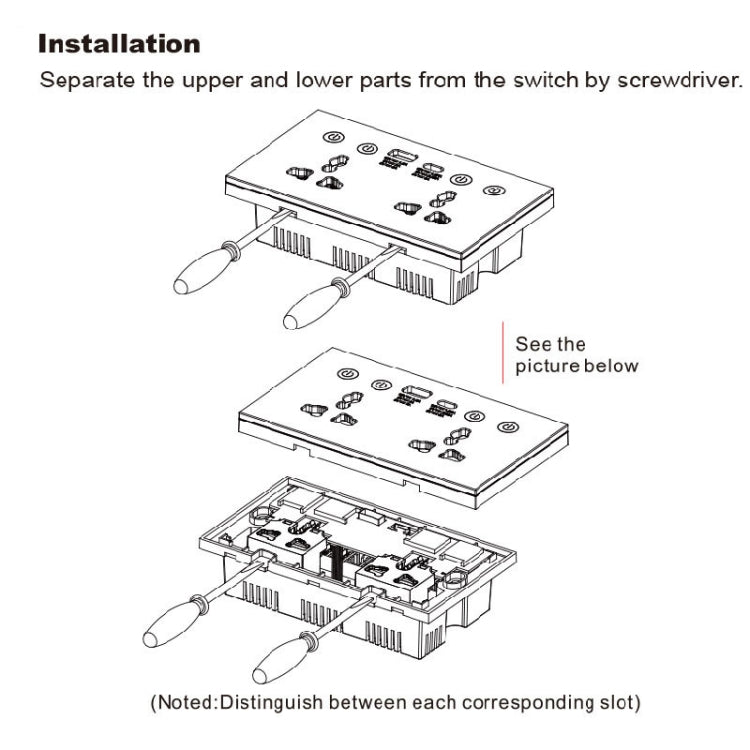 Installation
Separate the upper and lower parts from the switch by screwdriver.

See the picture below

(Noted:Distinguish between each corresponding slot)