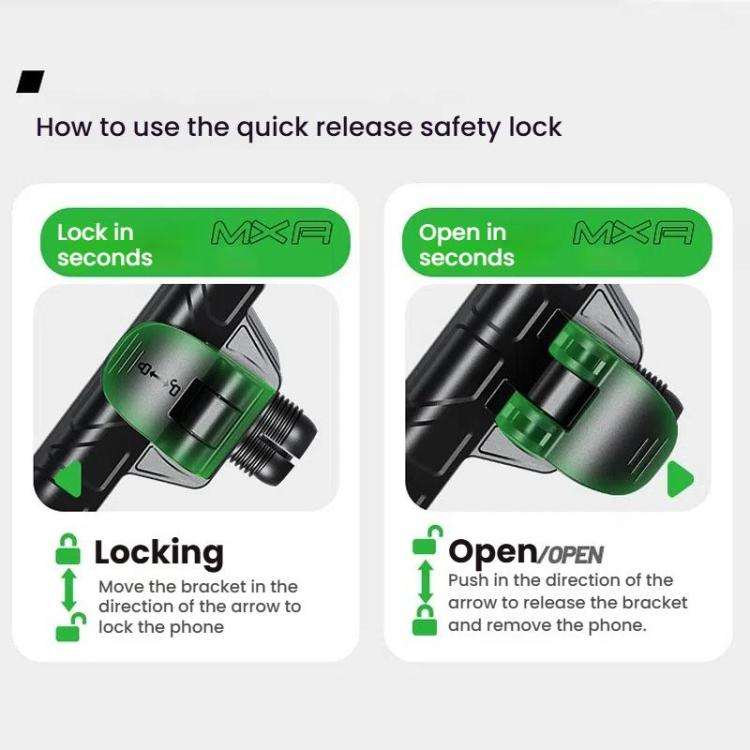 How to use the quick release safety lock

Lock in seconds MXA

Locking
Move the bracket in the direction of the arrow to lock the phone

Open in seconds MXA

Open/OPEN
Push in the direction of the arrow to release the bracket and remove the phone.