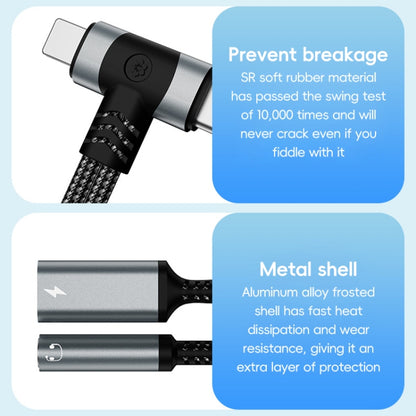 Prevent breakage

SR soft rubber material has passed the swing test of 10,000 times and will never crack even if you fiddle with it

Metal shell

Aluminum alloy frosted shell has fast heat dissipation and wear resistance, giving it an extra layer of protection