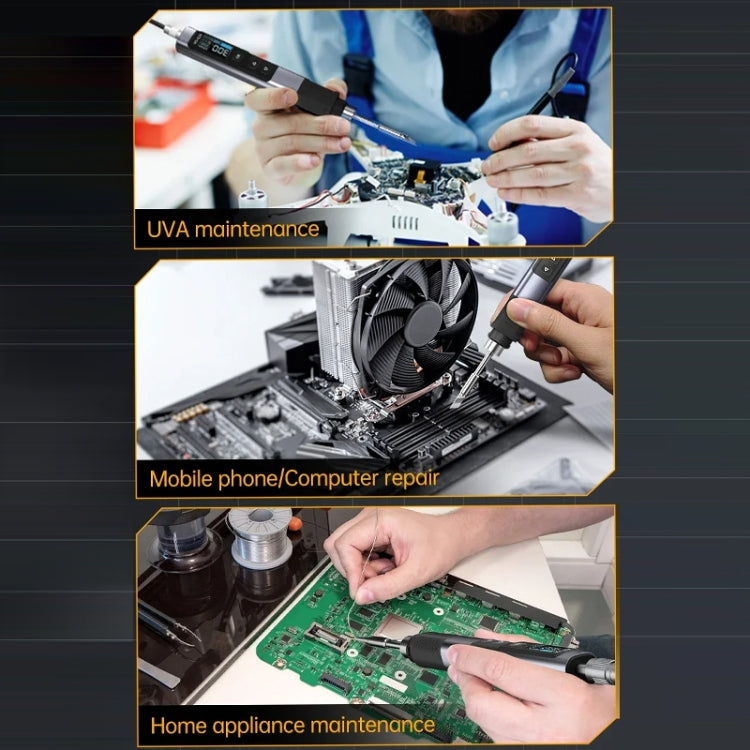 UVA maintenance

Mobile phone/Computer repair

Home appliance maintenance